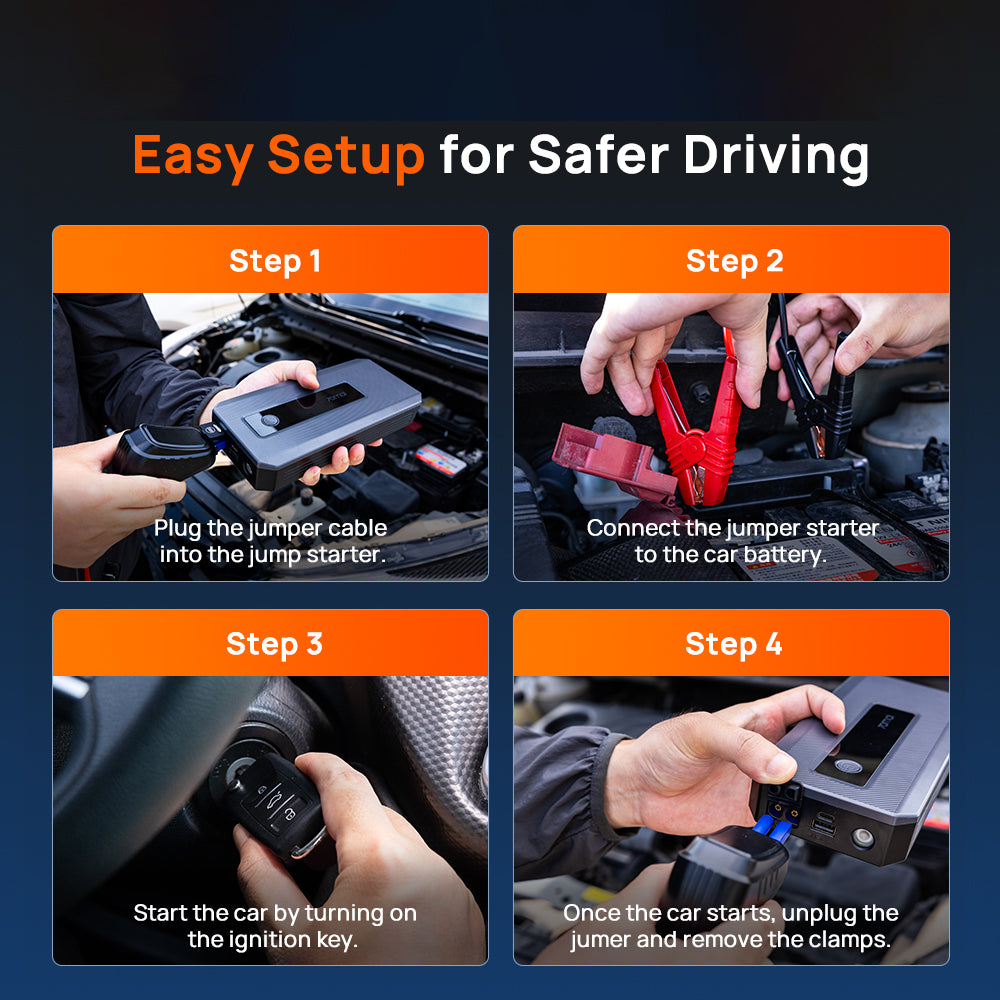 Easy Setup for Safer Driving

Step 1

Plug the jumper cable into the jump starter.

Step 2

Connect the jumper starter to the car battery.

Step 3

Start the car by turning on the ignition key.

Step 4

Once the car starts, unplug the jumer and remove the clamps.